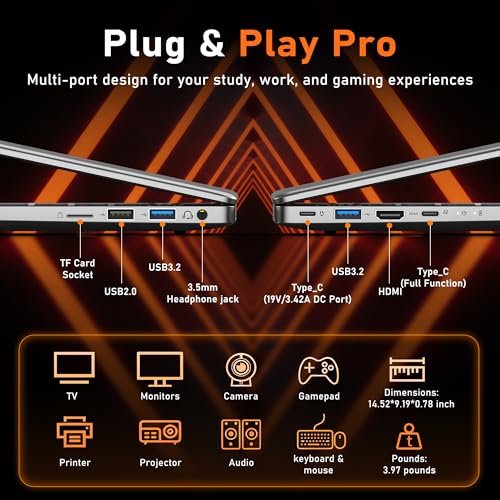 Plug & Play Pro

Multi-port design for your study, work, and gaming experiences

TF Card Socket

USB2.0

USB3.2

3.5mm Headphone jack

Type_C (19V/3.42A DC Port)

USB3.2

HDMI

Type_C (Full Function)

TV

Monitors

Camera

Gamepad

Dimensions: 14.52*9.19*0.78 inch

Printer

Projector

Audio

keyboard & mouse

Pounds: 3.97 pounds